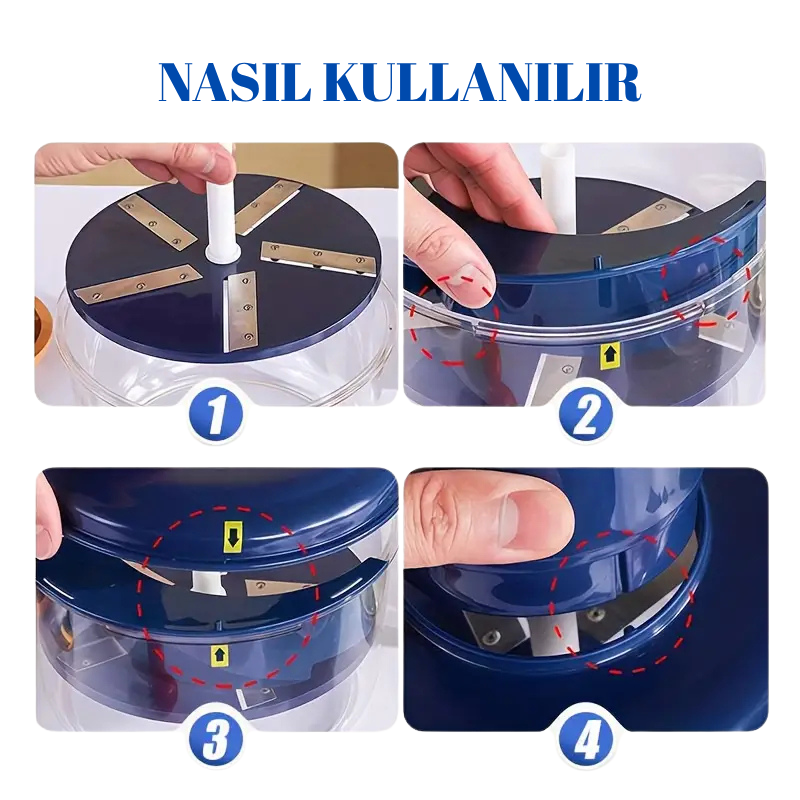 NASIL KULLANILIR

1

2

3

4